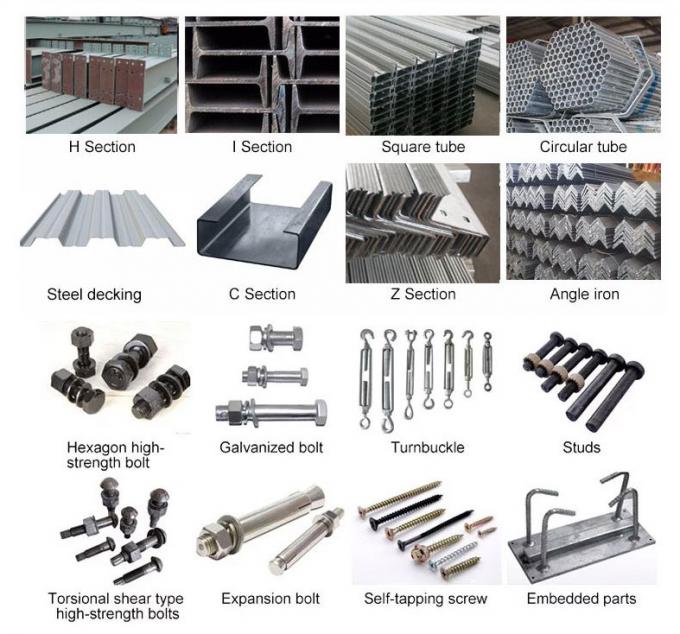 H Section

I Section

Square tube

Circular tube

Steel decking

C Section

Z Section

Angle iron

Hexagon high-strength bolt

Galvanized bolt

Turnbuckle

Studs

Torsional shear type high-strength bolts

Expansion bolt

Self-tapping screw

Embedded parts